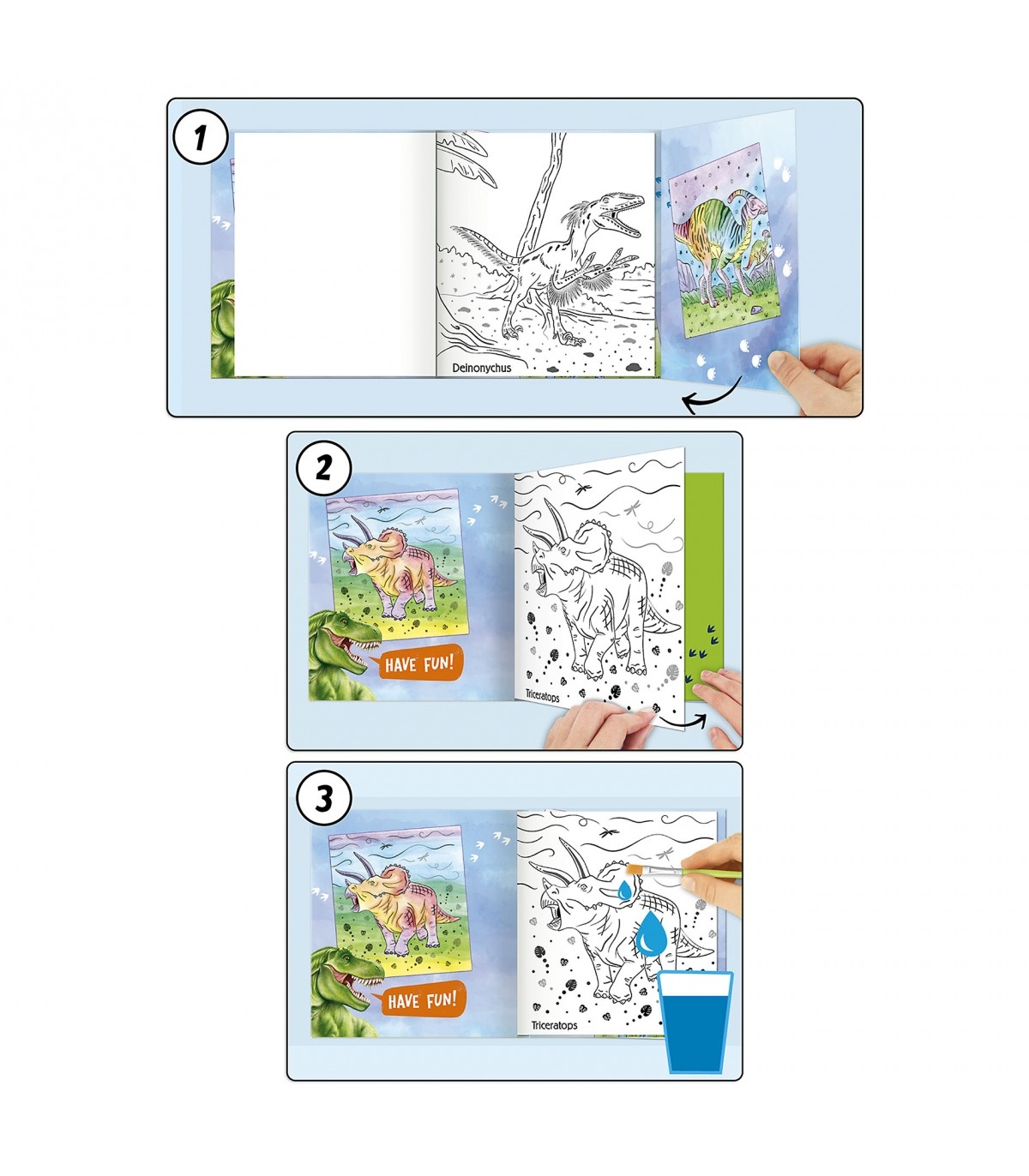 1

Deinonychus

2

HAVE FUN!

Triceratops

3

HAVE FUN!

Triceratops